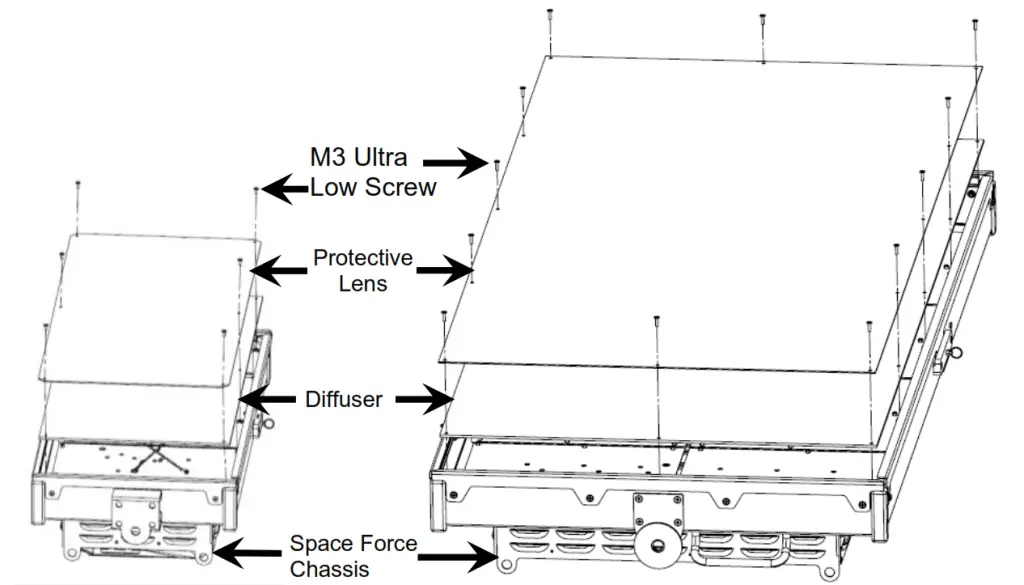 M3 Ultra Low Screw

Protective Lens

Diffuser

Space Force Chassis