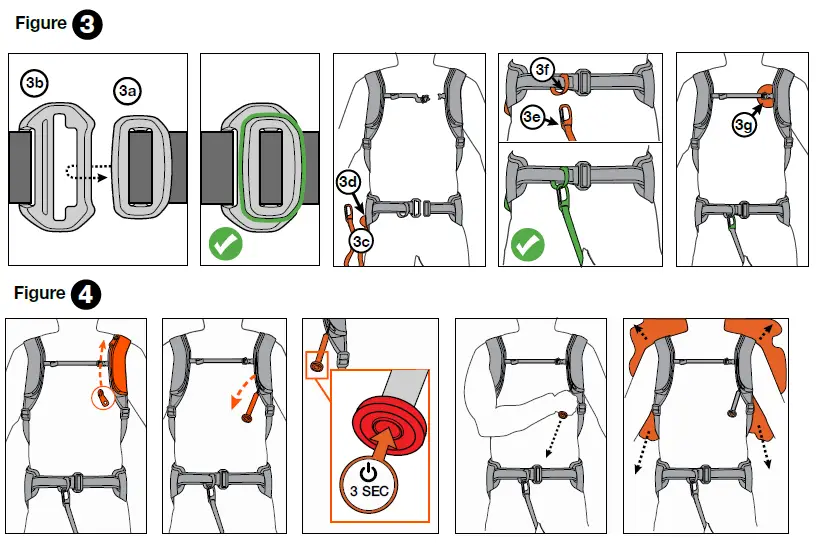 Figure 3

3b 3a

3d 3c

3f 3e

3g

Figure 4

3 SEC