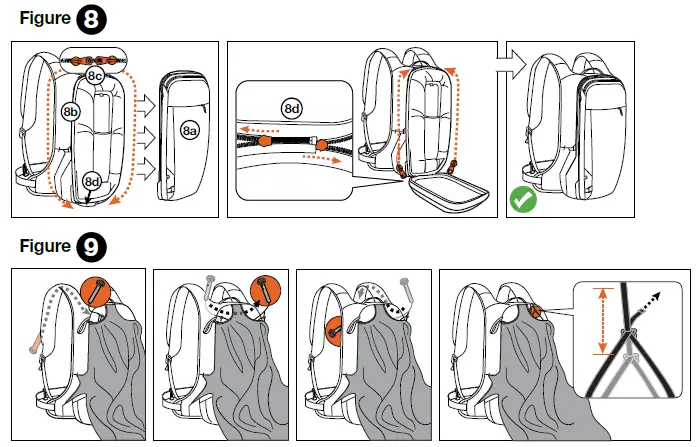 Figure 8

8c

8b

8a

8d

8d

Figure 9