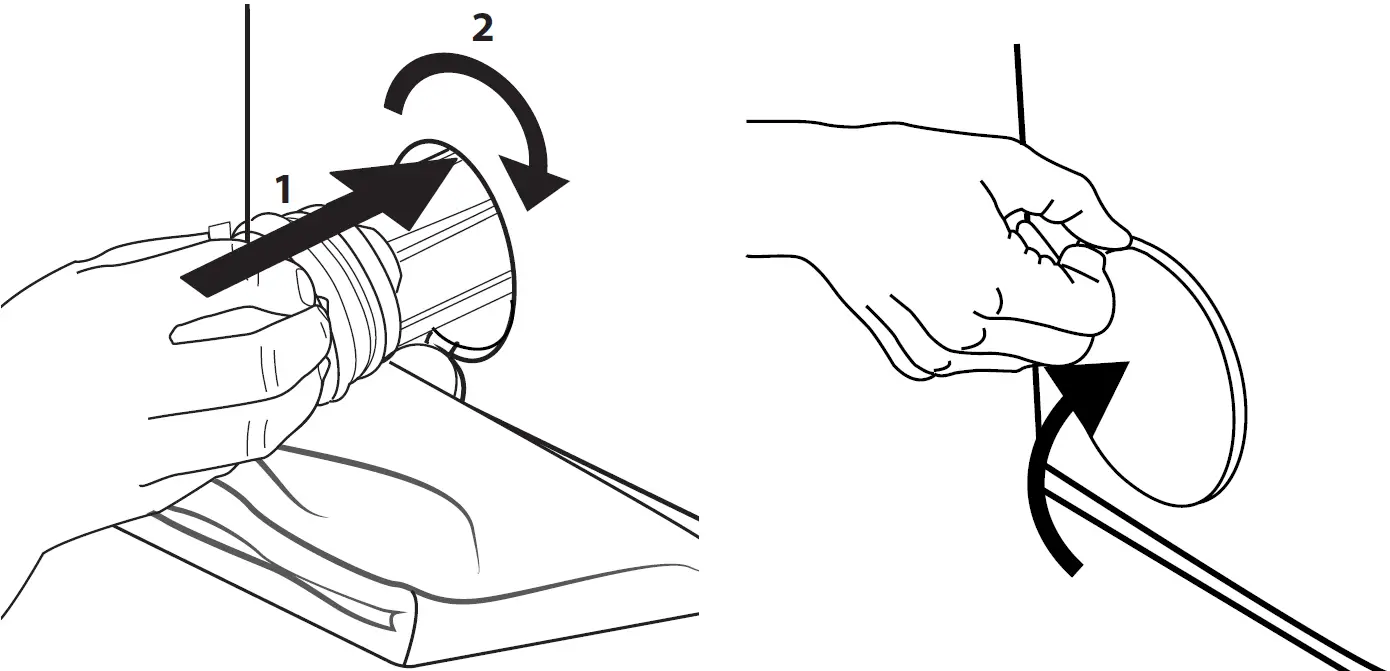 2
1