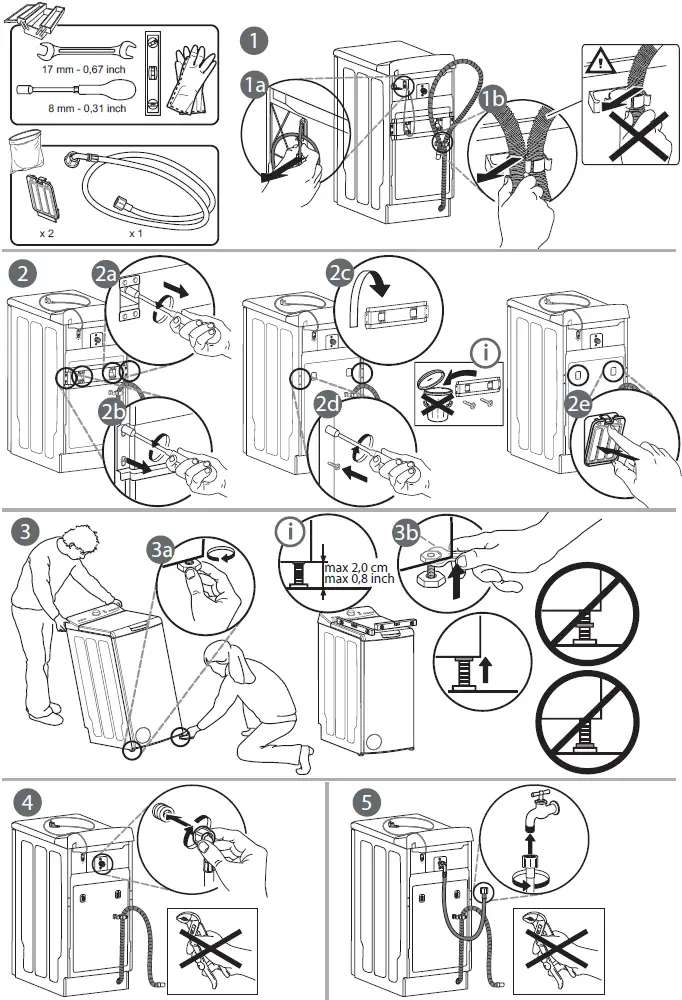 17 mm - 0,67 inch
8 mm - 0,31 inch
x 2
x 1
1
1a
1b
2
2a
2b
2c
2d
i
2e
3
3a
i
max 2,0 cm
max 0,8 inch
3b
4
5