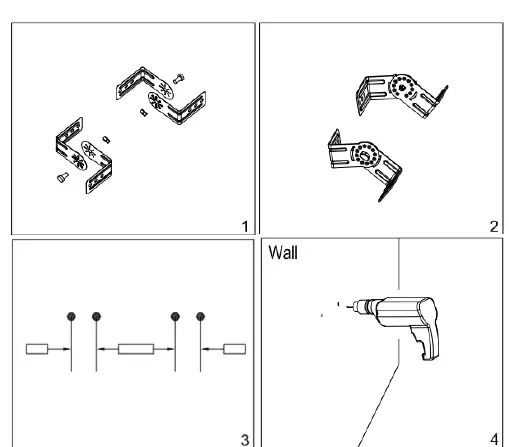 1

2

3

Wall

4