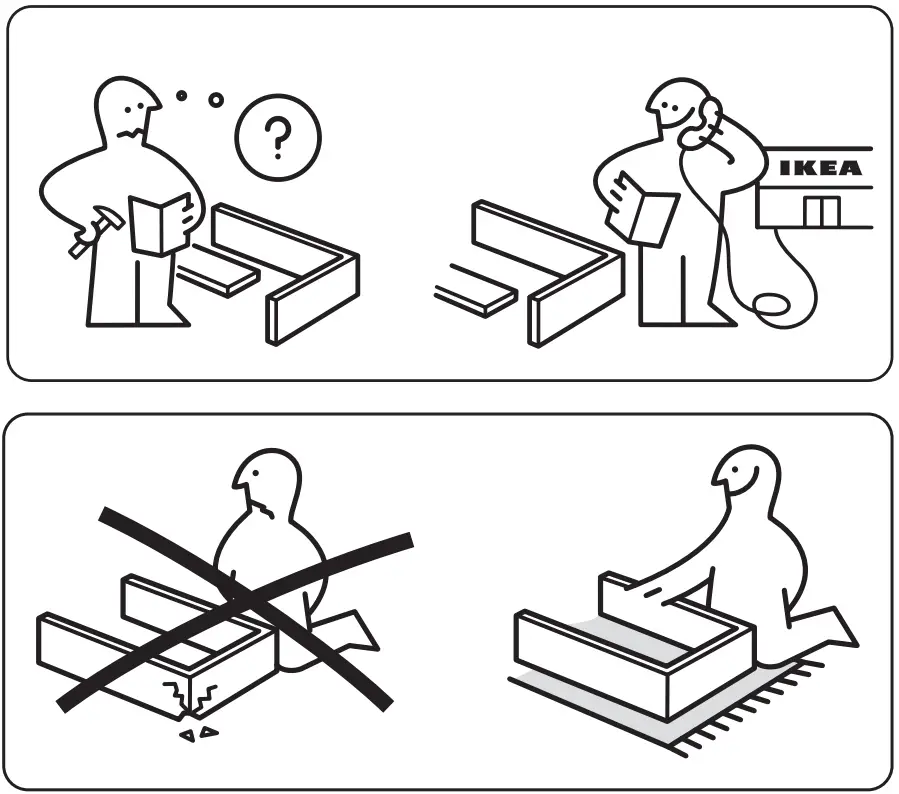 ?

IKEA