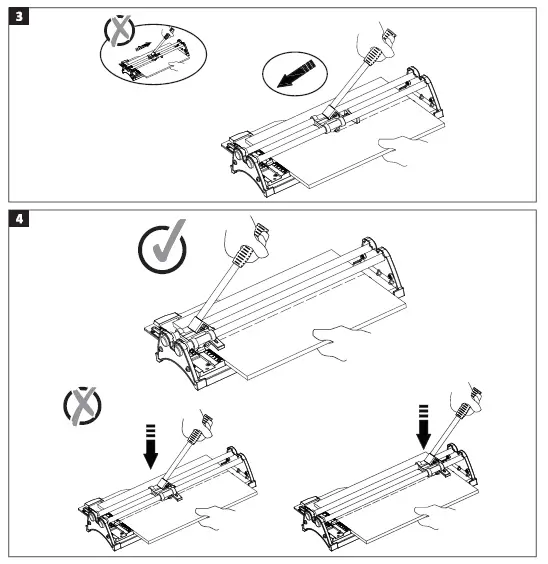 3

4