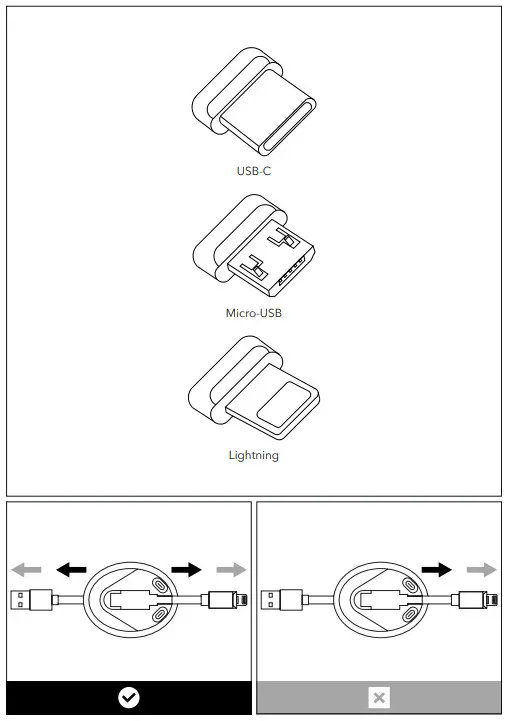 USB-C

Micro-USB

Lightning