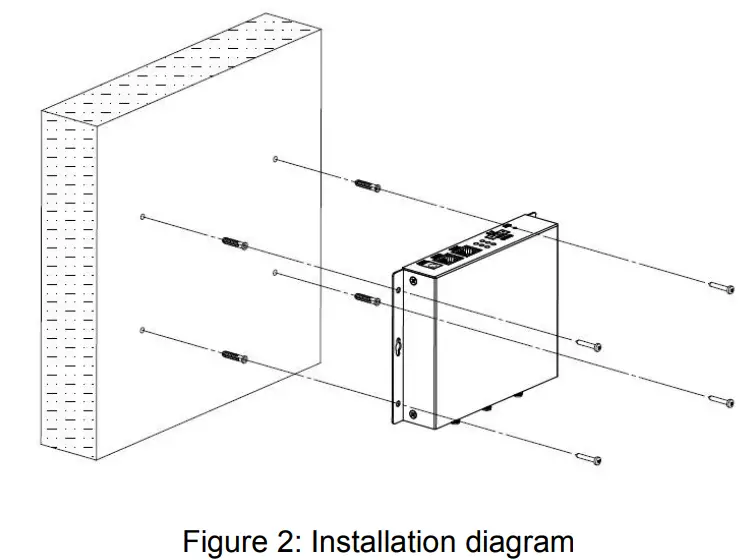 Figure 2: Installation diagram