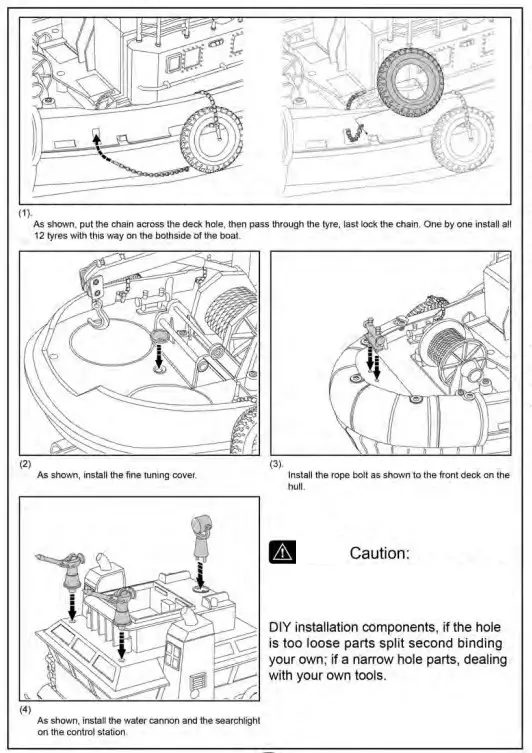 (1).
As shown, put the chain across the deck hole, then pass through the tyre, last lock the chain. One by one install all 12 tyres with this way on the bothside of the boat.

(2)
As shown, install the fine tuning cover.

(3).
Install the rope bolt as shown to the front deck on the hull.

(4)
As shown, install the water cannon and the searchlight on the control station.

Caution:

DIY installation components, if the hole is too loose parts split second binding your own; if a narrow hole parts, dealing with your own tools.