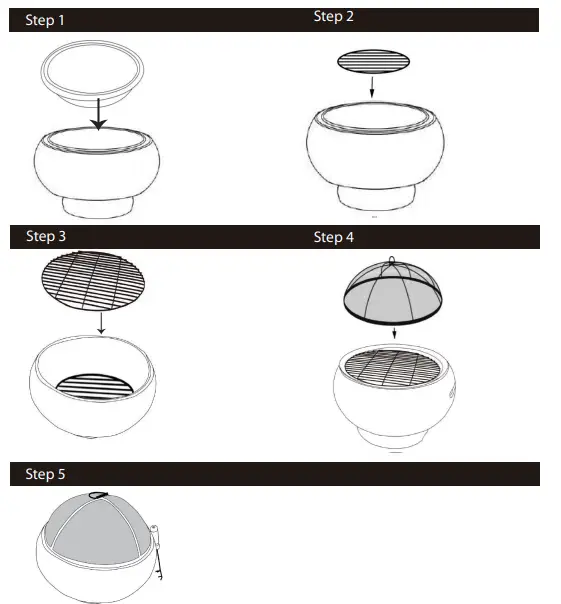 Step 1

Step 2

Step 3

Step 4

Step 5