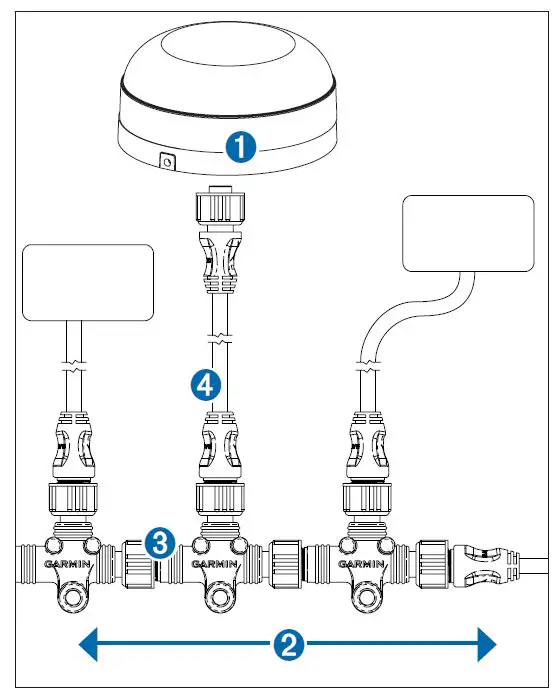 1
4
3
GARMIN
GARMIN
GARMIN
2