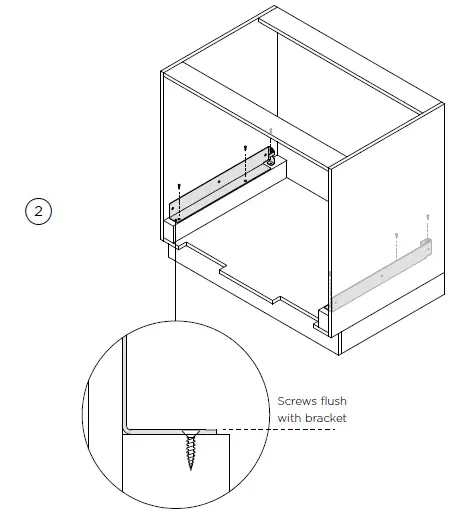 2

Screws flush with bracket