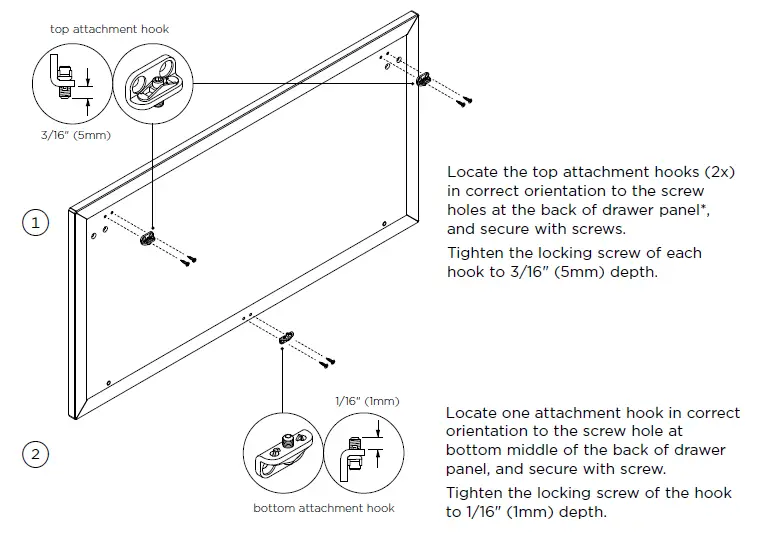 top attachment hook

3/16" (5mm)

1

Locate the top attachment hooks (2x) in correct orientation to the screw holes at the back of drawer panel*, and secure with screws.

Tighten the locking screw of each hook to 3/16" (5mm) depth.

1/16" (1mm)

2

bottom attachment hook

Locate one attachment hook in correct orientation to the screw hole at bottom middle of the back of drawer panel, and secure with screw.

Tighten the locking screw of the hook to 1/16" (1mm) depth.