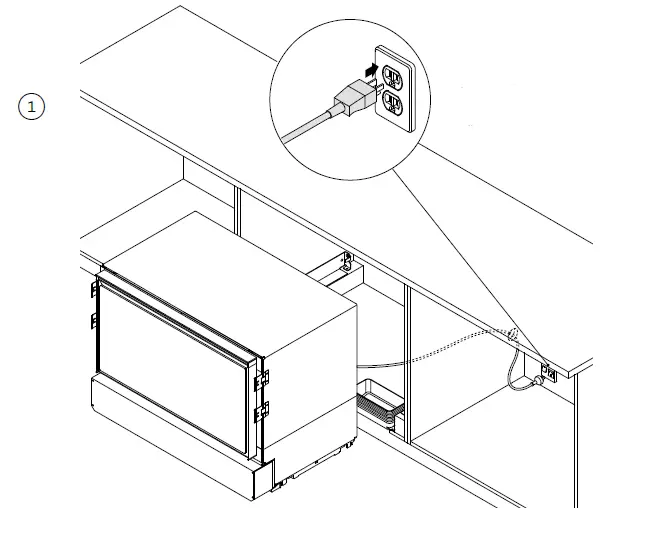 1