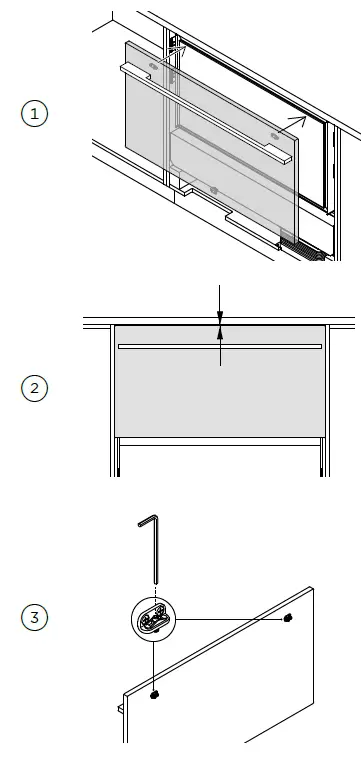 1

2

3