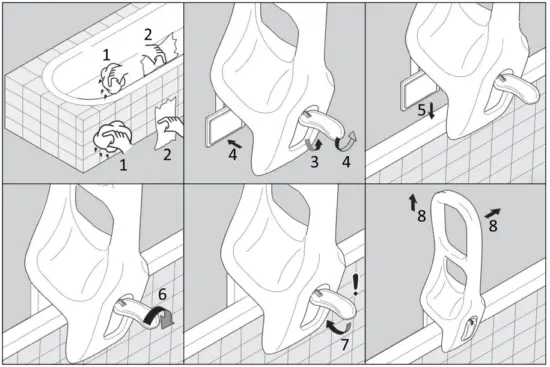 1
2
1
2

4
3
4

5

6

!
7

8
8