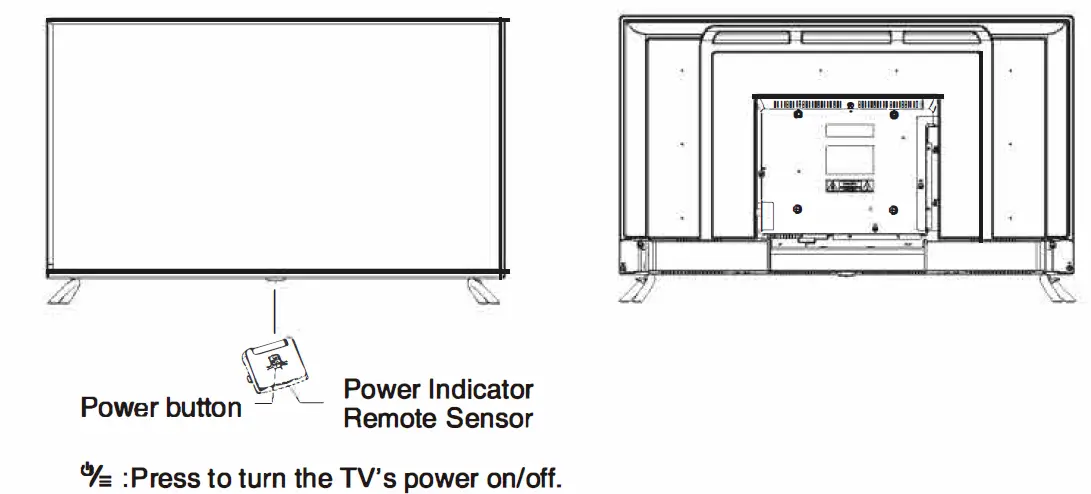 Power button

Power Indicator
Remote Sensor

⏻/≡ :Press to turn the TV's power on/off.