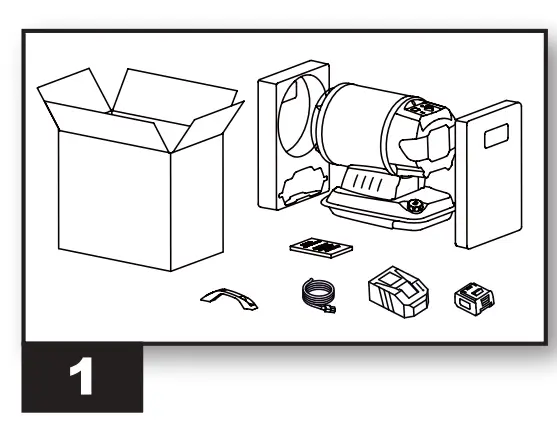 1