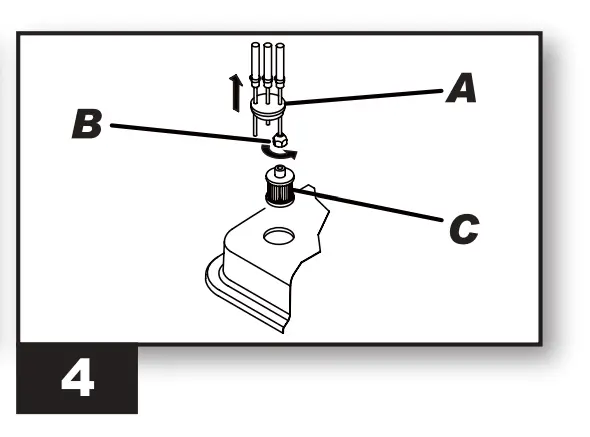 A

B

C

4