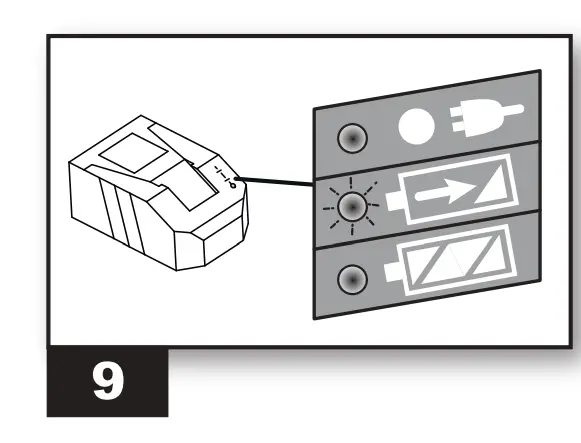 9