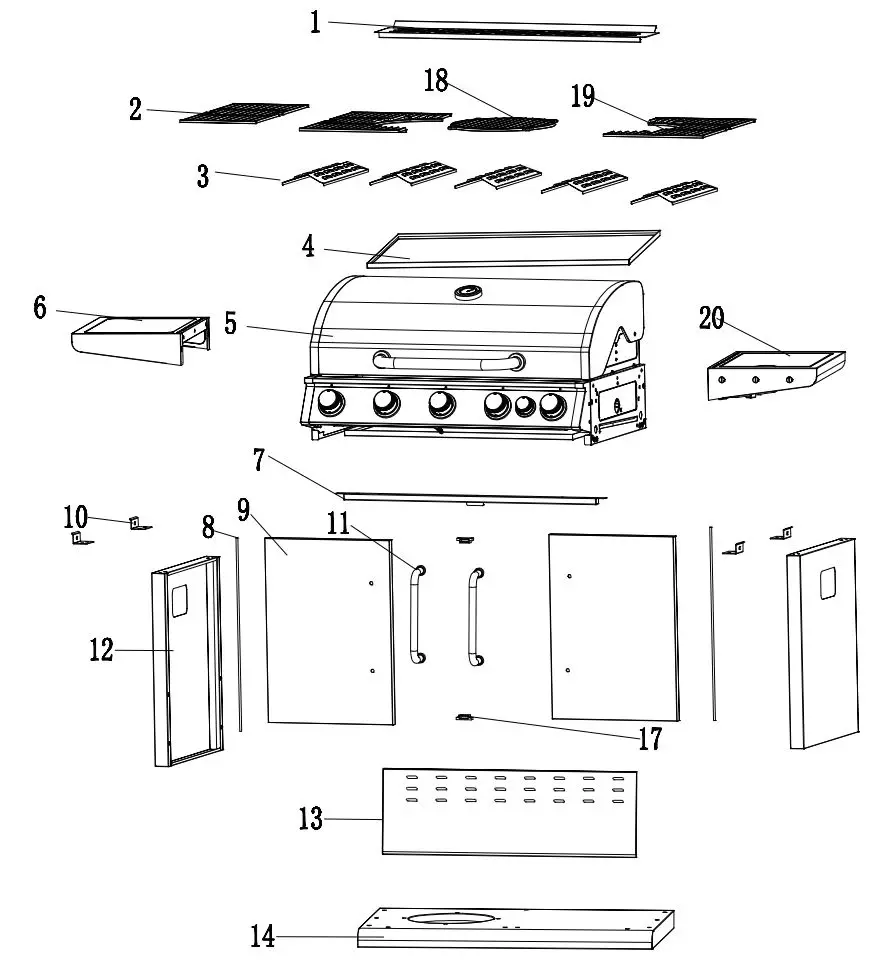 1
2
18
19
3
4
6
5
20
7
10
8
9
11
12
17
13
14