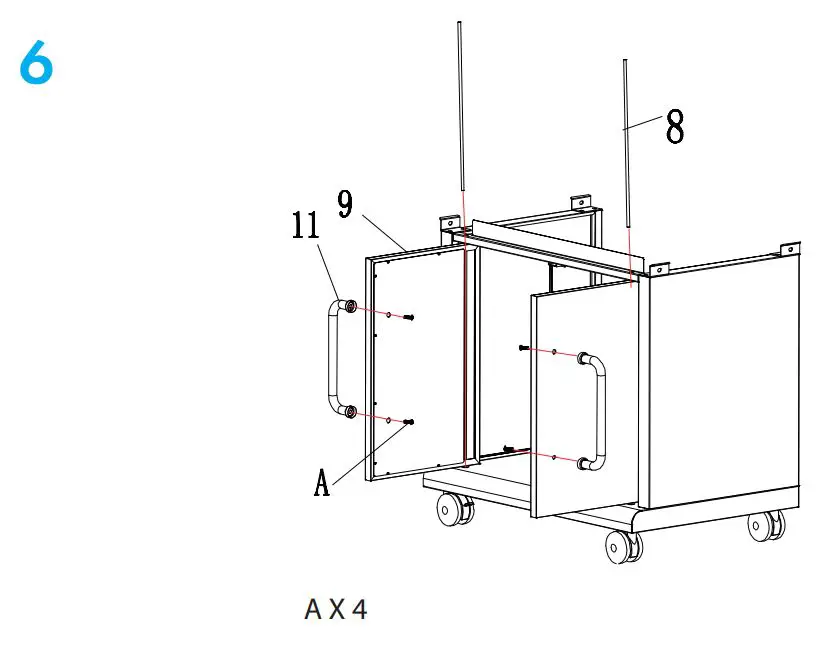 6

8

9

11

A

A X 4