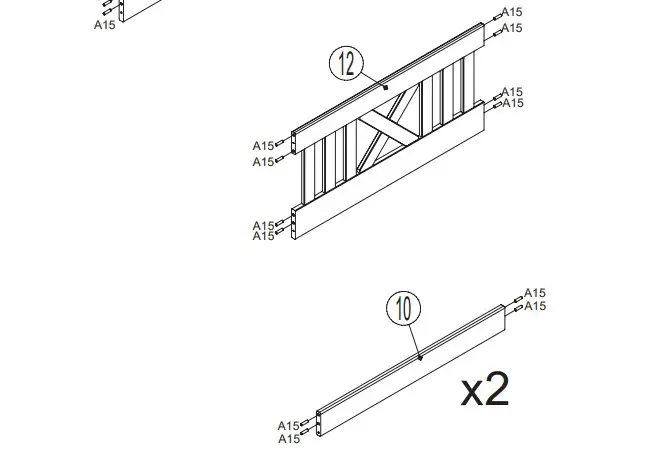 A15

A15
A15
12
A15
A15
A15
A15
A15
A15

A15
A15
10
x2
A15
A15