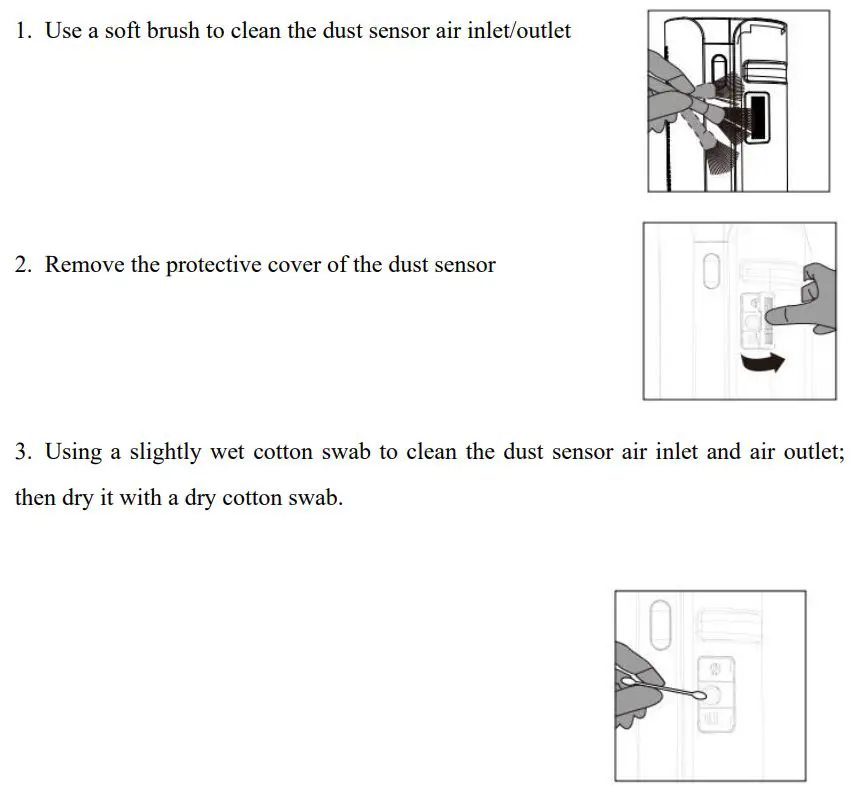 1. Use a soft brush to clean the dust sensor air inlet/outlet

2. Remove the protective cover of the dust sensor

3. Using a slightly wet cotton swab to clean the dust sensor air inlet and air outlet; then dry it with a dry cotton swab.