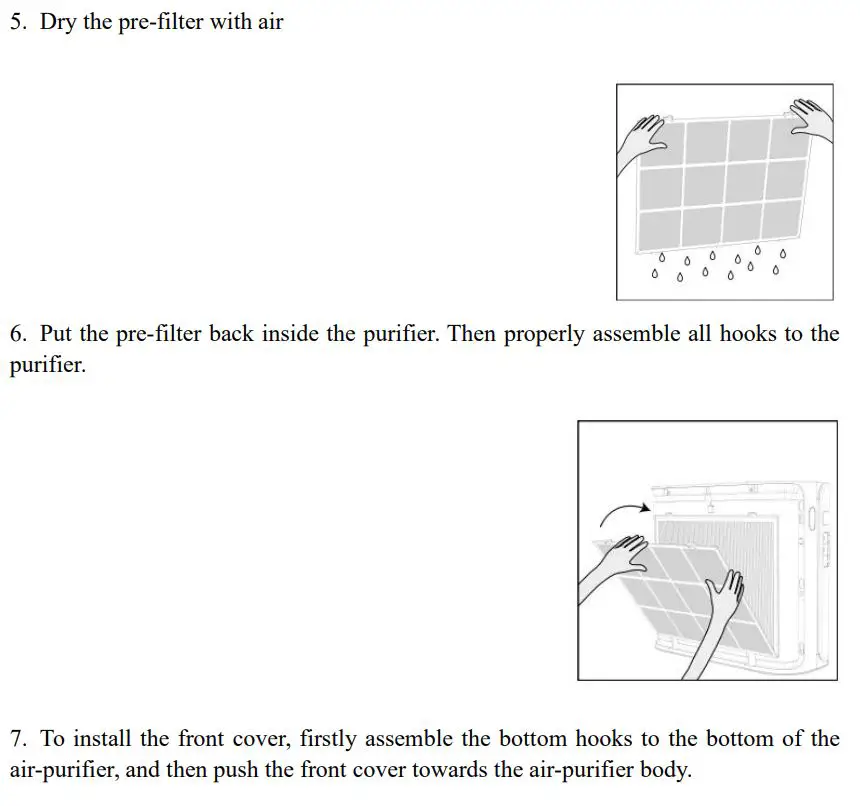 5. Dry the pre-filter with air

6. Put the pre-filter back inside the purifier. Then properly assemble all hooks to the purifier.

7. To install the front cover, firstly assemble the bottom hooks to the bottom of the air-purifier, and then push the front cover towards the air-purifier body.