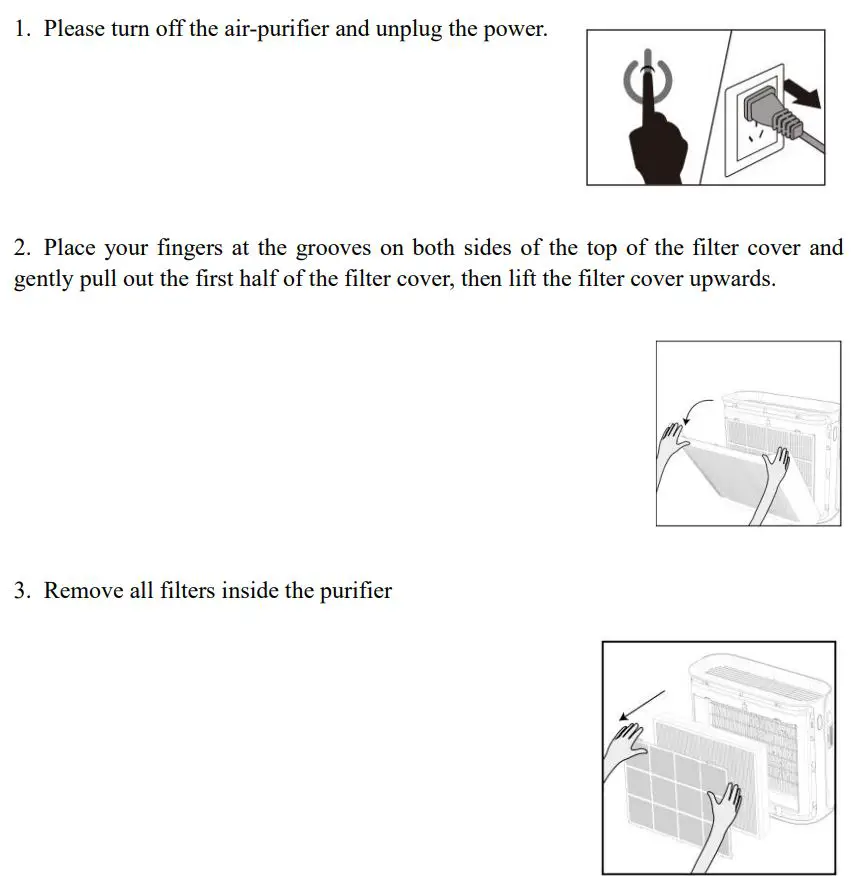 1. Please turn off the air-purifier and unplug the power.

2. Place your fingers at the grooves on both sides of the top of the filter cover and gently pull out the first half of the filter cover, then lift the filter cover upwards.

3. Remove all filters inside the purifier