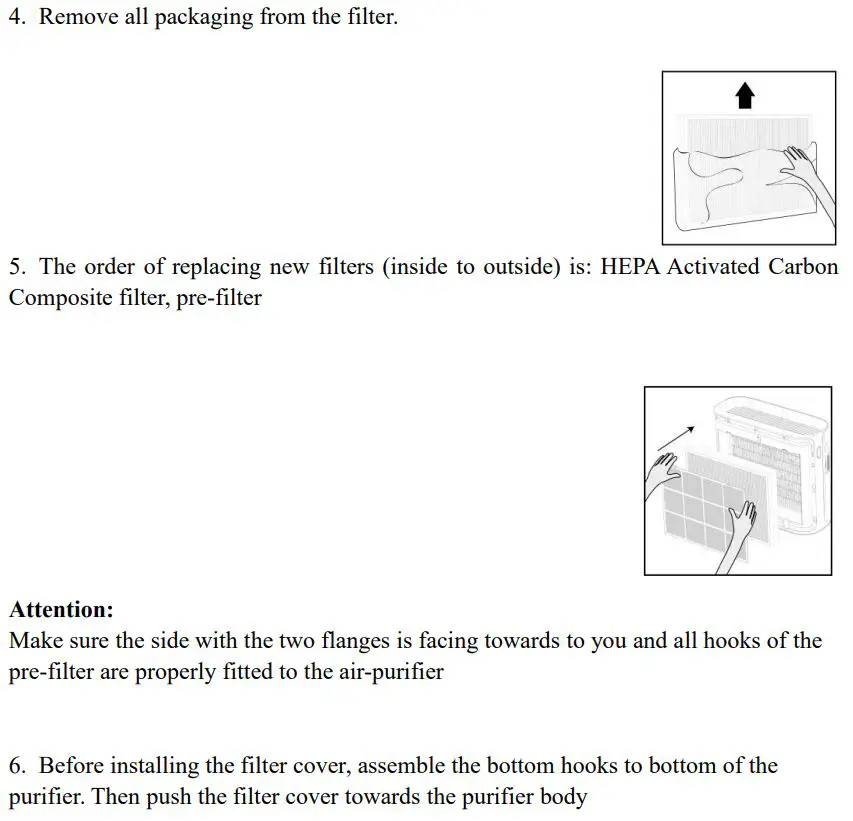 4. Remove all packaging from the filter.

5. The order of replacing new filters (inside to outside) is: HEPA Activated Carbon Composite filter, pre-filter

**Attention:**
Make sure the side with the two flanges is facing towards to you and all hooks of the pre-filter are properly fitted to the air-purifier

6. Before installing the filter cover, assemble the bottom hooks to bottom of the purifier. Then push the filter cover towards the purifier body