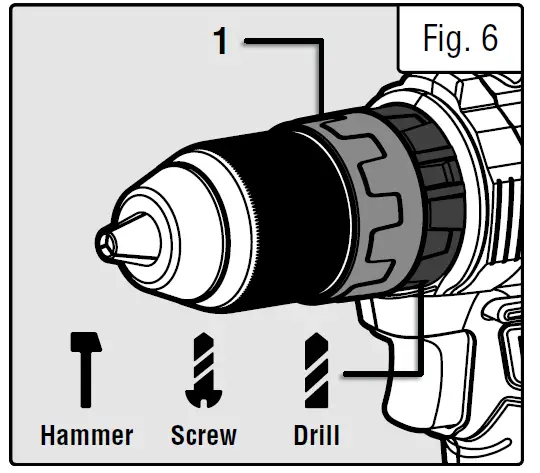 Fig. 6

1

Hammer Screw Drill