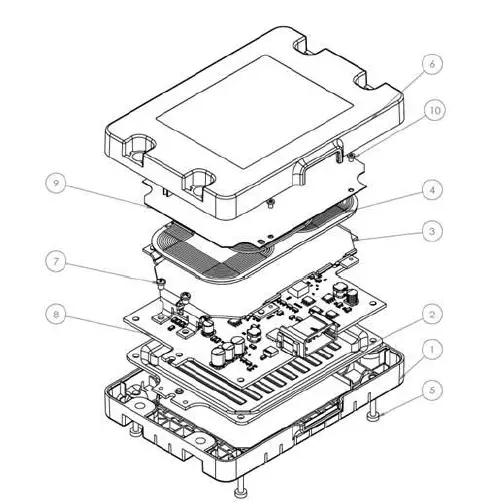 6
10
9
4
3
7
8
2
1
5