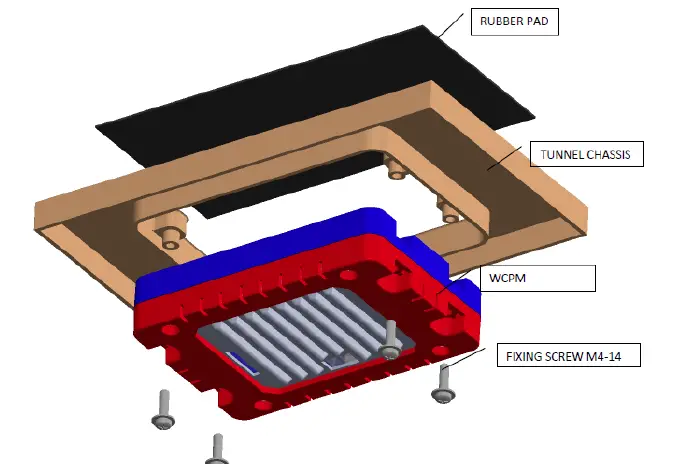 RUBBER PAD

TUNNEL CHASSIS

WCPM

FIXING SCREW M4-14