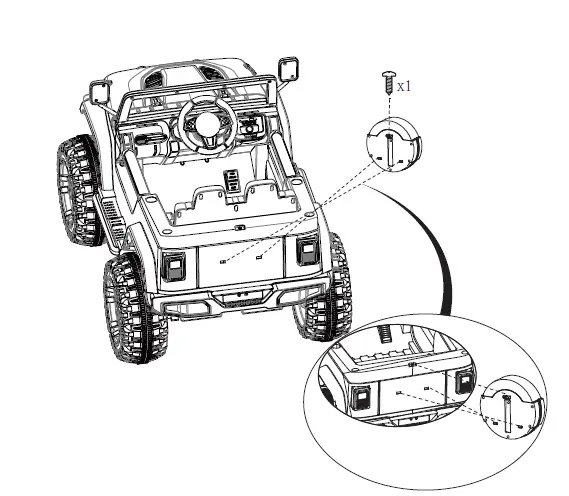 x1