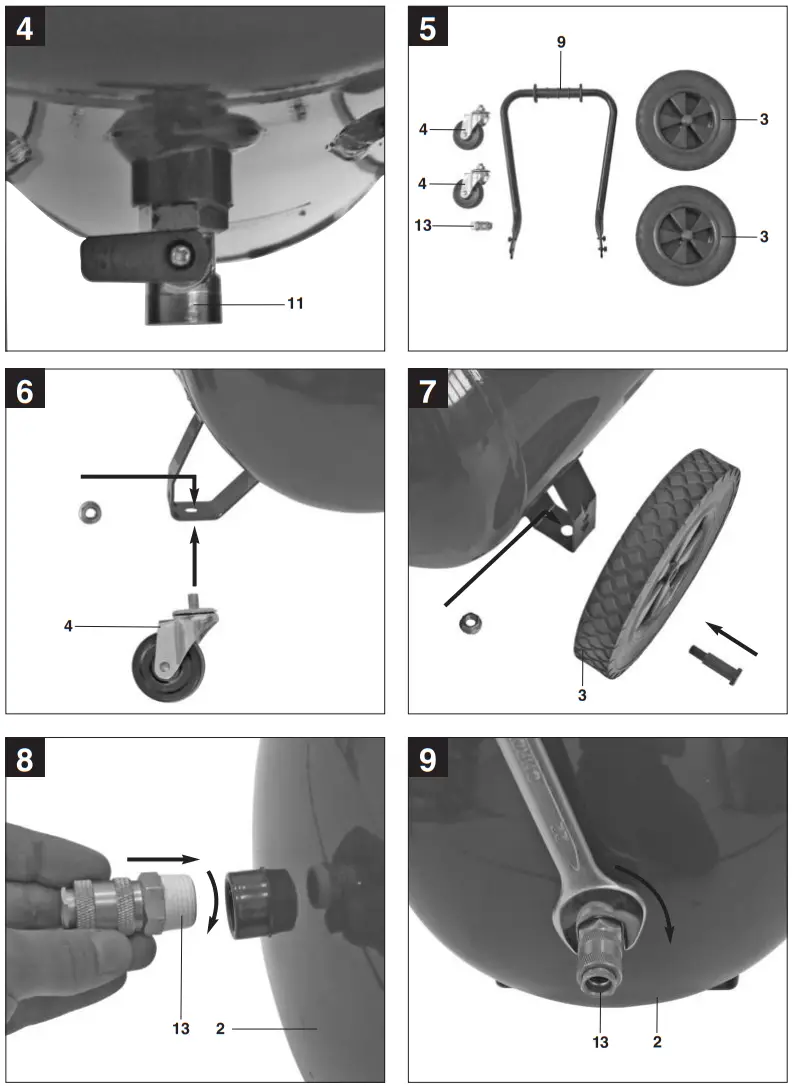 4
11

5
9
4
4
13
3
3

6
4

7
3

8
13
2

9
13
2