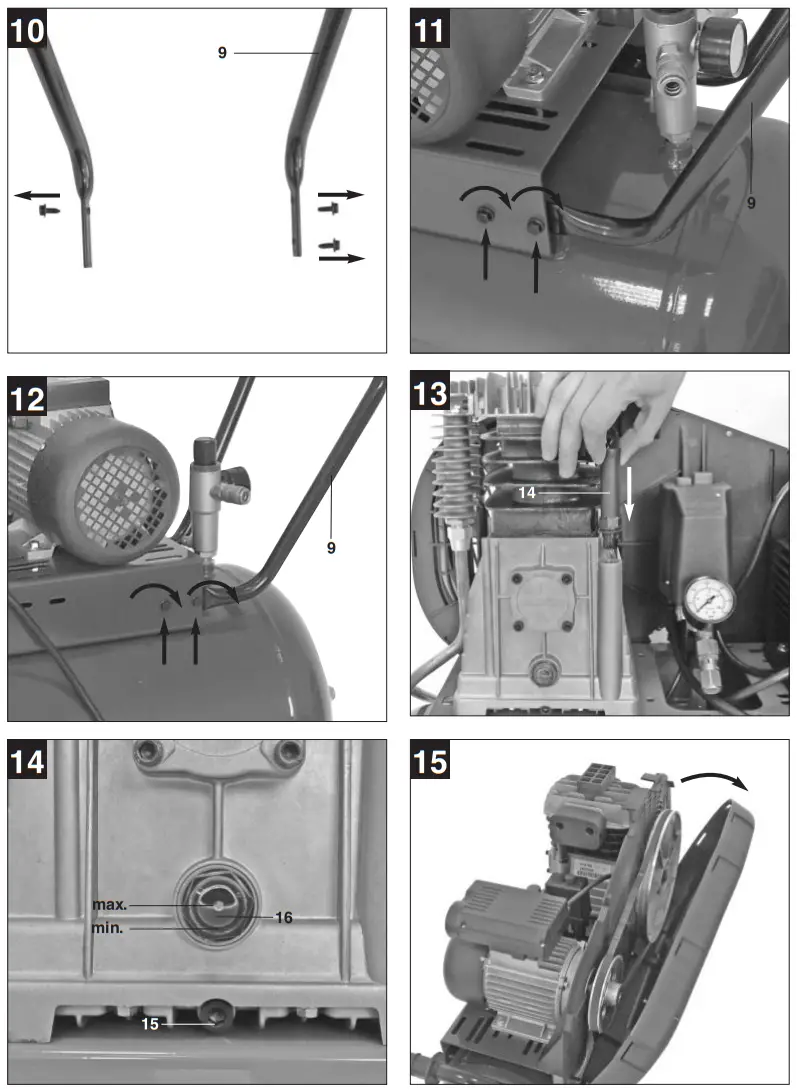 10
9

11
9

12
9

13
14

14
max.
min.
16
15

15