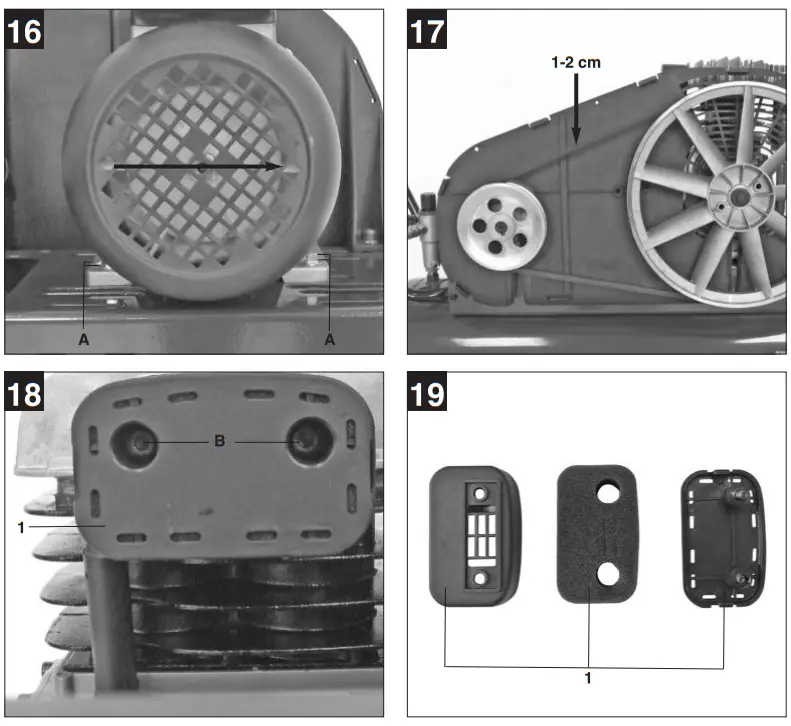 16

A

A

17

1-2 cm

18

B

1

19

1