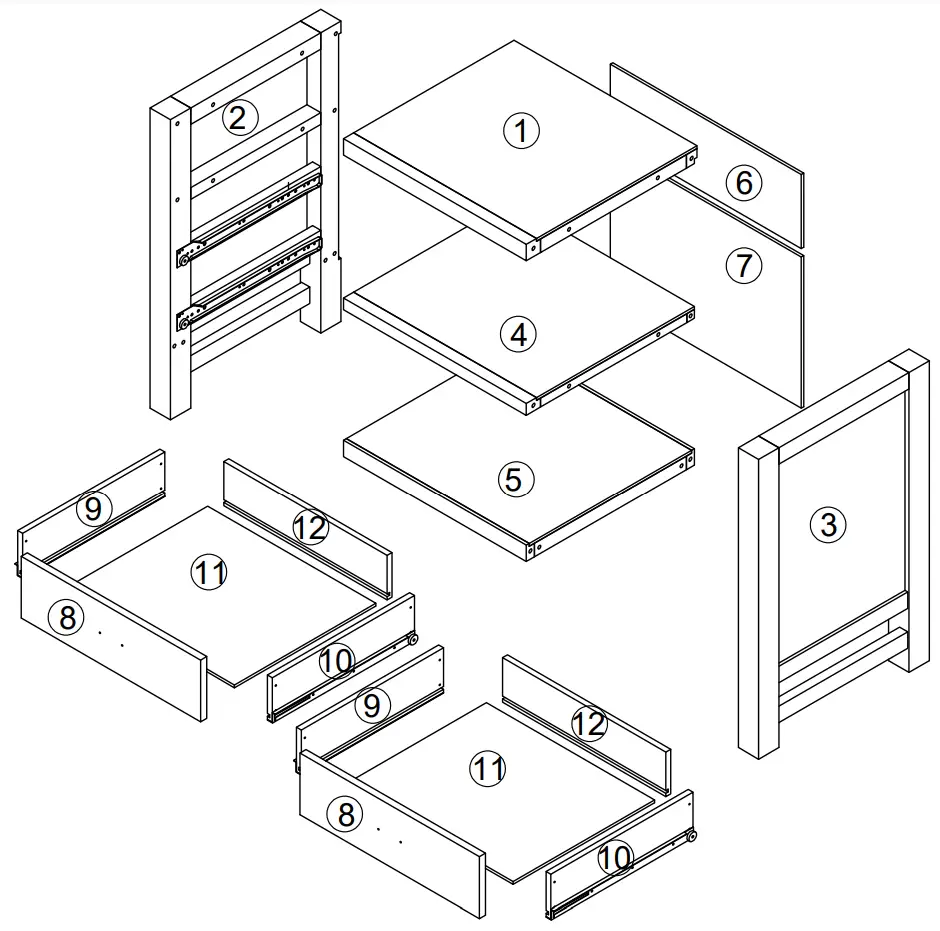 2
1
6
7
4
5
3
9
12
11
8
10
9
12
11
8
10