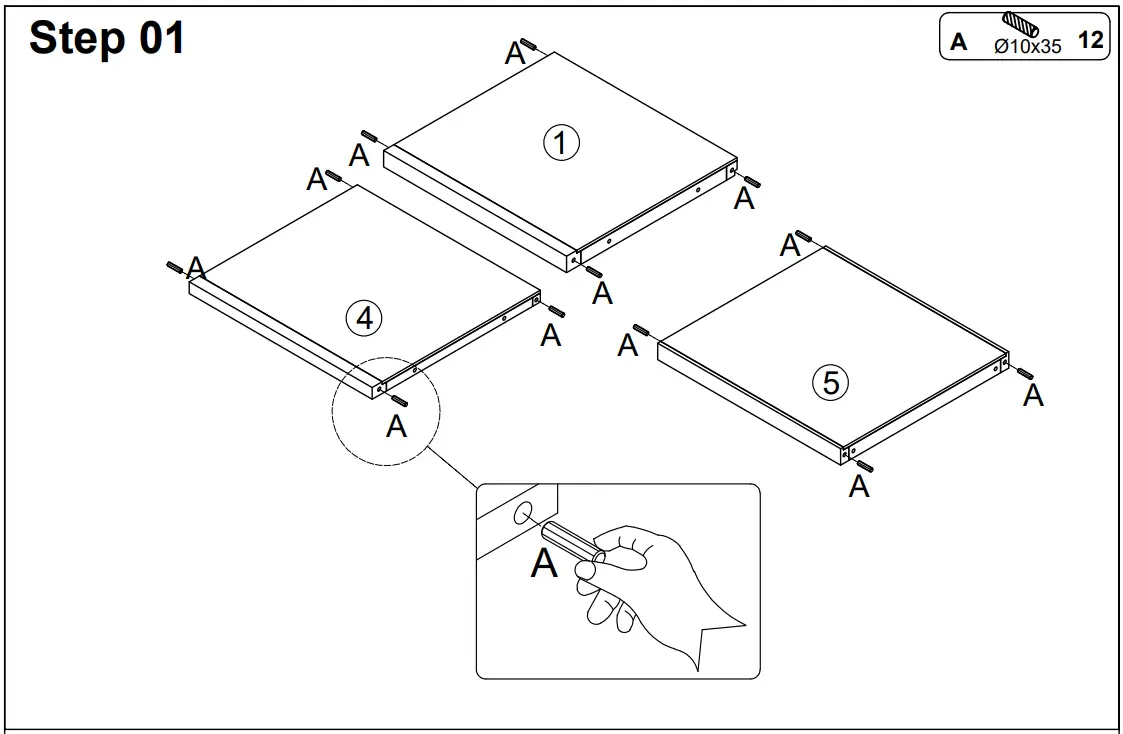 Step 01

A Ø10x35 12

A
A
1
A
A
A
A
4
A
A
A
A
5
A
A
A