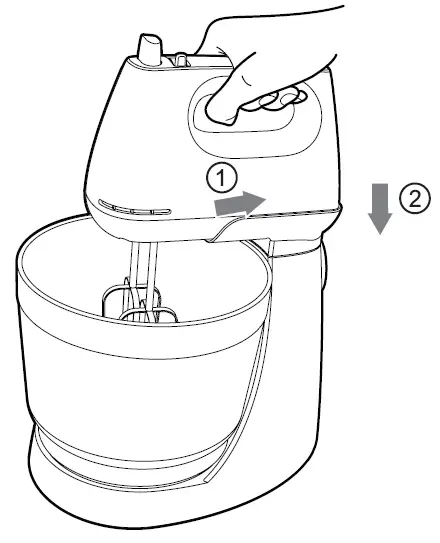 ①
②