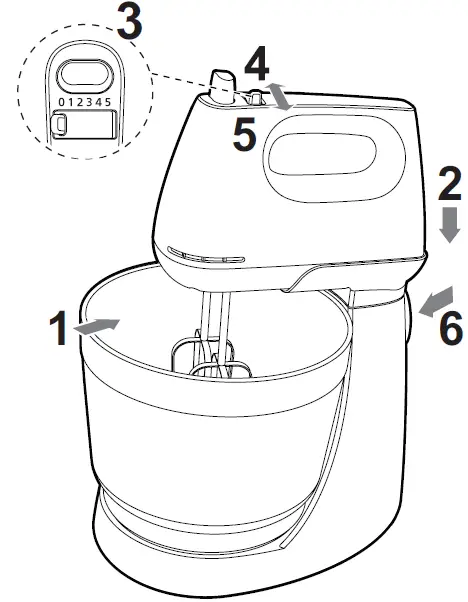 3
0 1 2 3 4 5
4
5
2
1
6