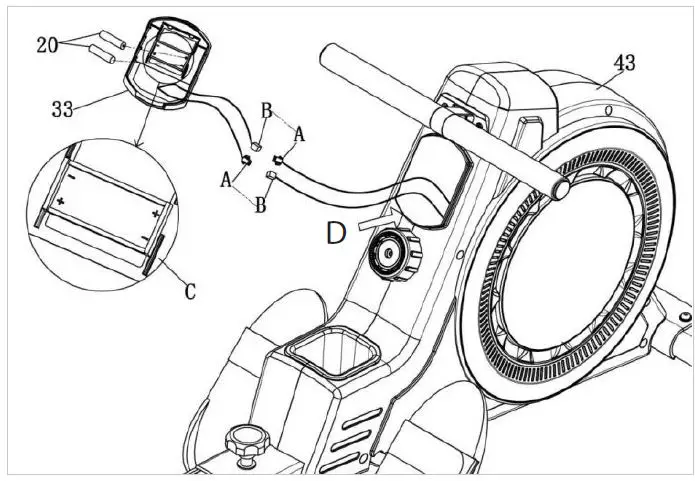 20
33
43
B
A
A
B
D
C
-
+
+
-