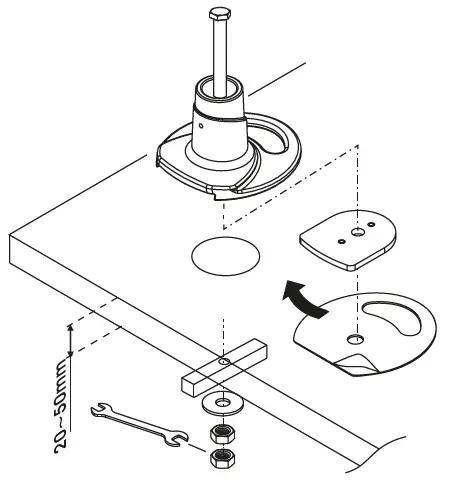 20~50mm