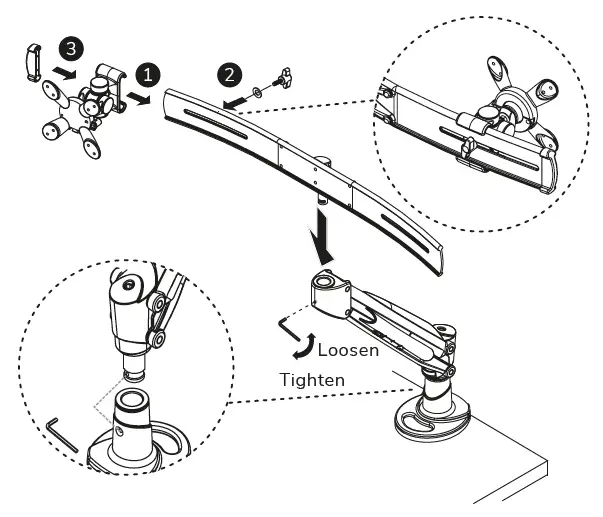 3
1
2
Loosen
Tighten