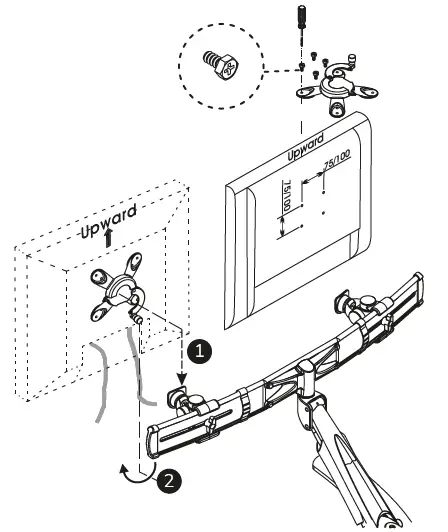 Upward
75/100
75/100
Upward
1
2