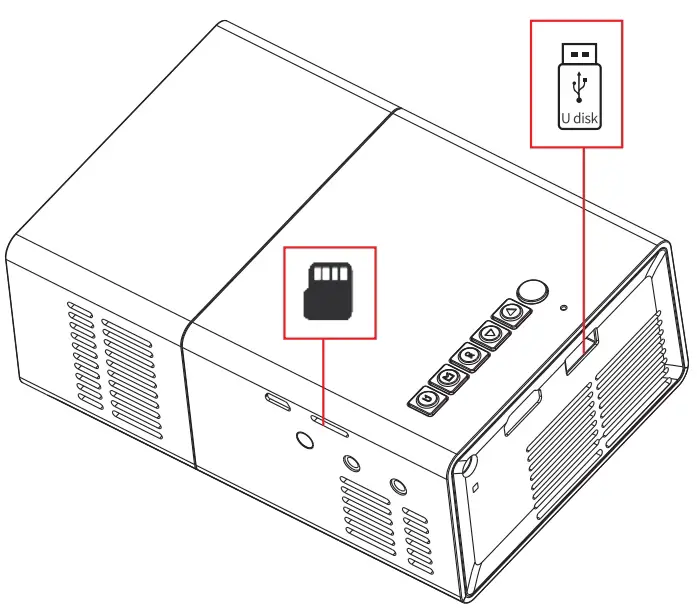 U disk