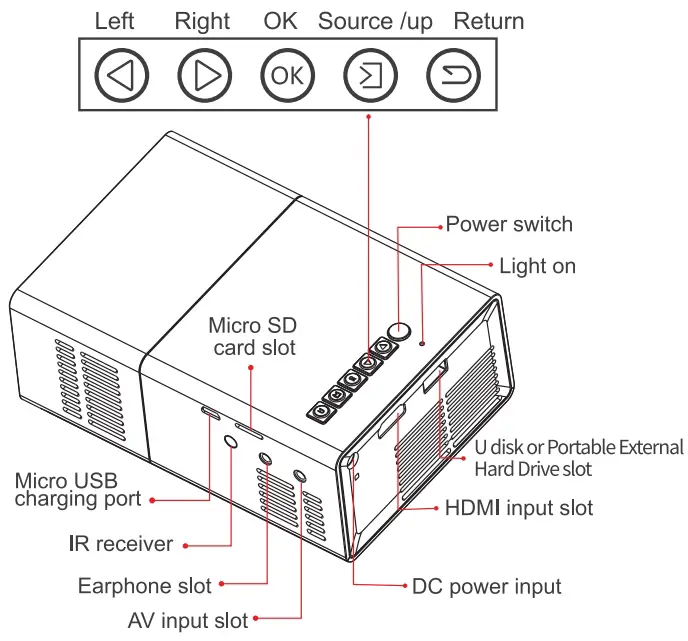 Left Right OK Source /up Return

OK

Power switch

Light on

Micro SD card slot

U disk or Portable External Hard Drive slot

Micro USB charging port

HDMI input slot

IR receiver

Earphone slot

DC power input

AV input slot