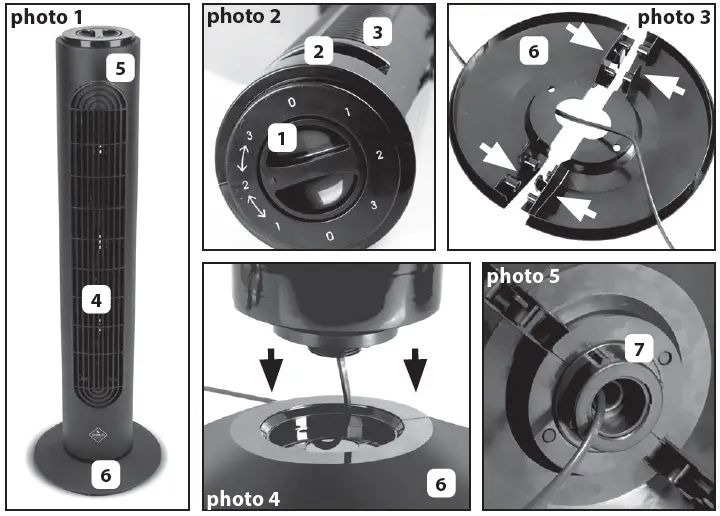 photo 1
5
4
6

photo 2
2
3
1
0
1
2
3
0
1
2
3

photo 3
6

photo 4
6

photo 5
7