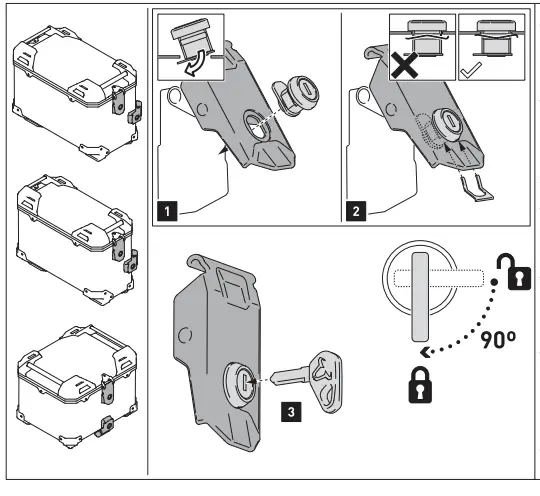 1

2

3

90°