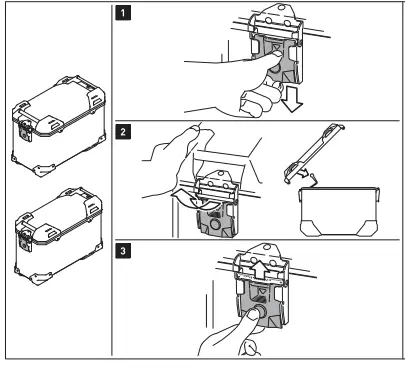 1

2

3