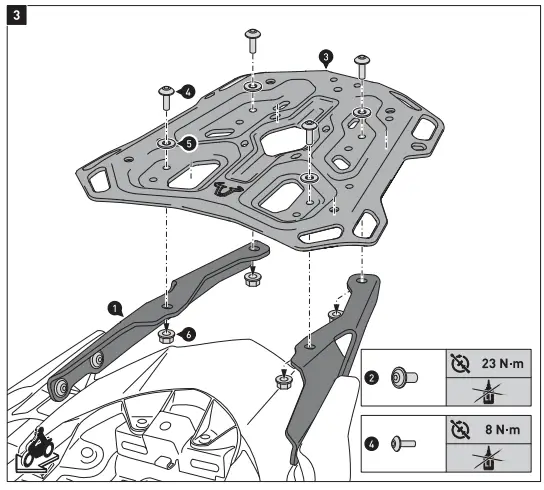 3

3

4

5

1

6

2

23 N·m

4

8 N·m